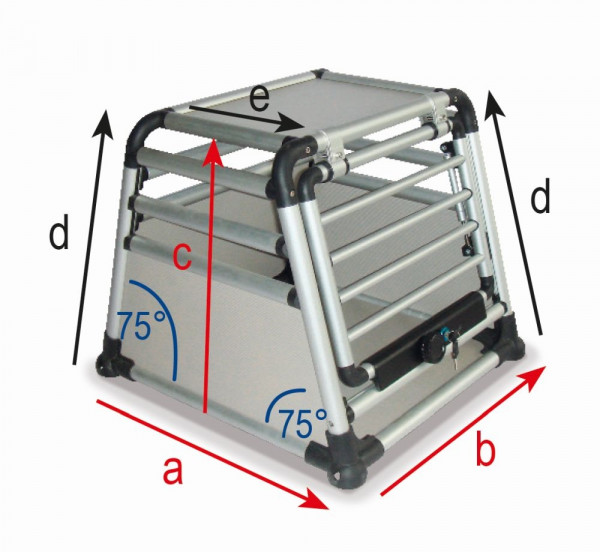 e
d
d
c
75°
75°
a
b